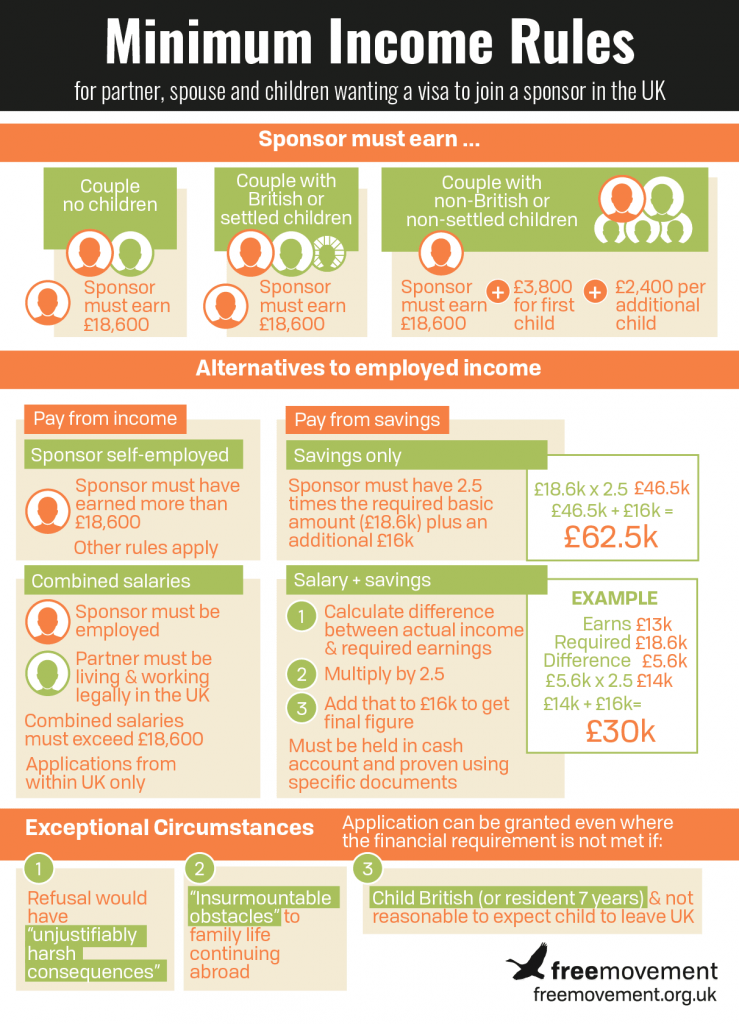 Minimum Income Rules

for partner, spouse and children wanting a visa to join a sponsor in the UK

Sponsor must earn ...

Couple no children

Sponsor must earn £18,600

Couple with British or settled children

Sponsor must earn £18,600

Couple with non-British or non-settled children

Sponsor must earn £18,600 + £3,800 for first child + £2,400 per additional child

Alternatives to employed income

Pay from income

Sponsor self-employed

Sponsor must have earned more than £18,600

Other rules apply

Combined salaries

Sponsor must be employed

Partner must be living & working legally in the UK

Combined salaries must exceed £18,600

Applications from within UK only

Pay from savings

Savings only

Sponsor must have 2.5 times the required basic amount (£18.6k) plus an additional £16k

£18.6k x 2.5 £46.5k
£46.5k + £16k =
£62.5k

Salary + savings

1 Calculate difference between actual income & required earnings

2 Multiply by 2.5

3 Add that to £16k to get final figure

Must be held in cash account and proven using specific documents

EXAMPLE
Earns £13k
Required £18.6k
Difference £5.6k
£5.6k x 2.5 £14k
£14k + £16k=
£30k

Exceptional Circumstances

Application can be granted even where the financial requirement is not met if:

1
Refusal would have "unjustifiably harsh consequences"

2
"Insurmountable obstacles" to family life continuing abroad

3
Child British (or resident 7 years) & not reasonable to expect child to leave UK

freemovement
freemovement.org.uk